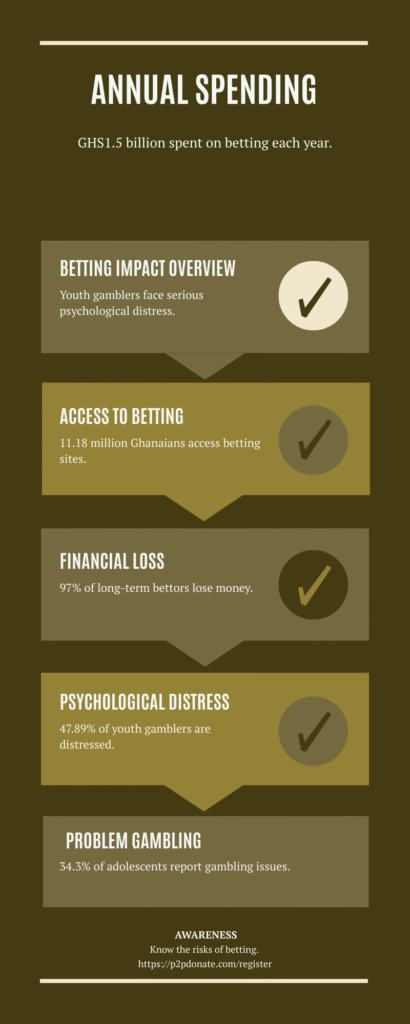 ANNUAL SPENDING

GHS1.5 billion spent on betting each year.

BETTING IMPACT OVERVIEW

Youth gamblers face serious psychological distress.

ACCESS TO BETTING

11.18 million Ghanaians access betting sites.

FINANCIAL LOSS

97% of long-term bettors lose money.

PSYCHOLOGICAL DISTRESS

47.89% of youth gamblers are distressed.

PROBLEM GAMBLING

34.3% of adolescents report gambling issues.

AWARENESS

Know the risks of betting.

https://p2pdonate.com/register